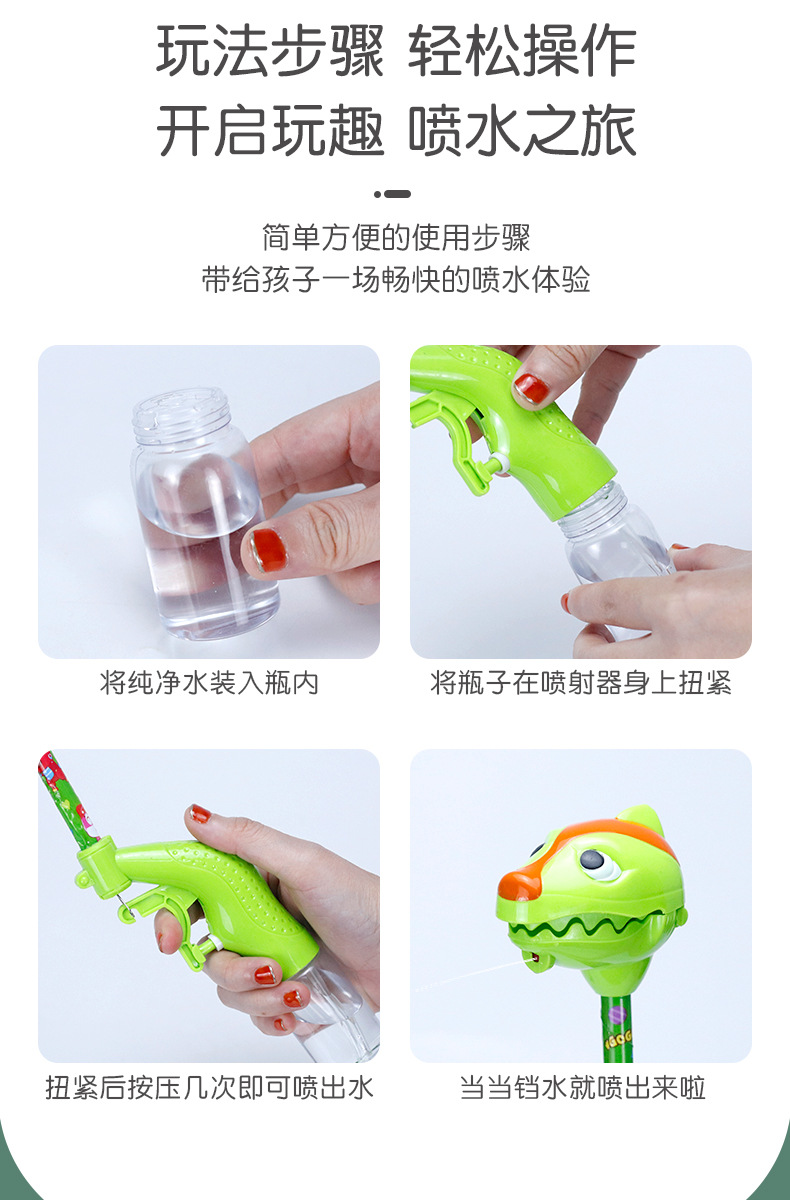 玩法步骤 轻松操作
开启玩趣 喷水之旅

简单方便的使用步骤
带给孩子一场畅快的喷水体验

将纯净水装入瓶内

将瓶子在喷射器身上扭紧

扭紧后按压几次即可喷出水

当当铛水就喷出来啦